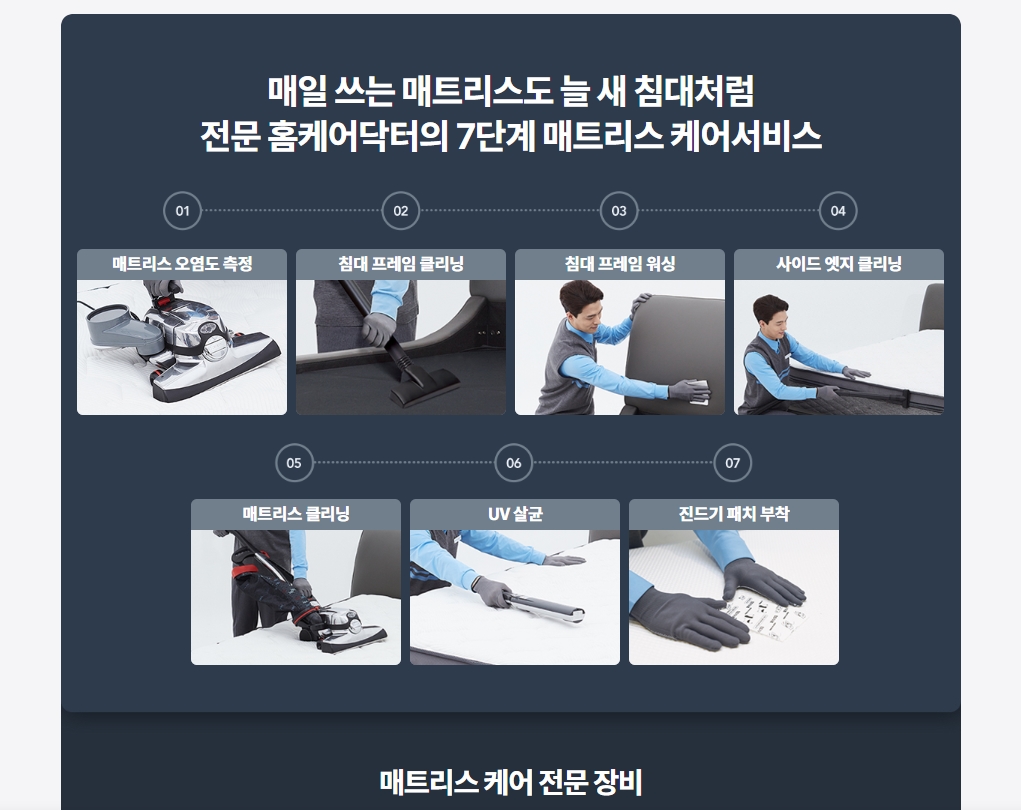 매일 쓰는 매트리스도 늘 새 침대처럼
전문 홈케어닥터의 7단계 매트리스 케어서비스

01
매트리스 오염도 측정

02
침대 프레임 클리닝

03
침대 프레임 워싱

04
사이드 엣지 클리닝

05
매트리스 클리닝

06
UV 살균

07
진드기 패치 부착

매트리스 케어 전문 장비