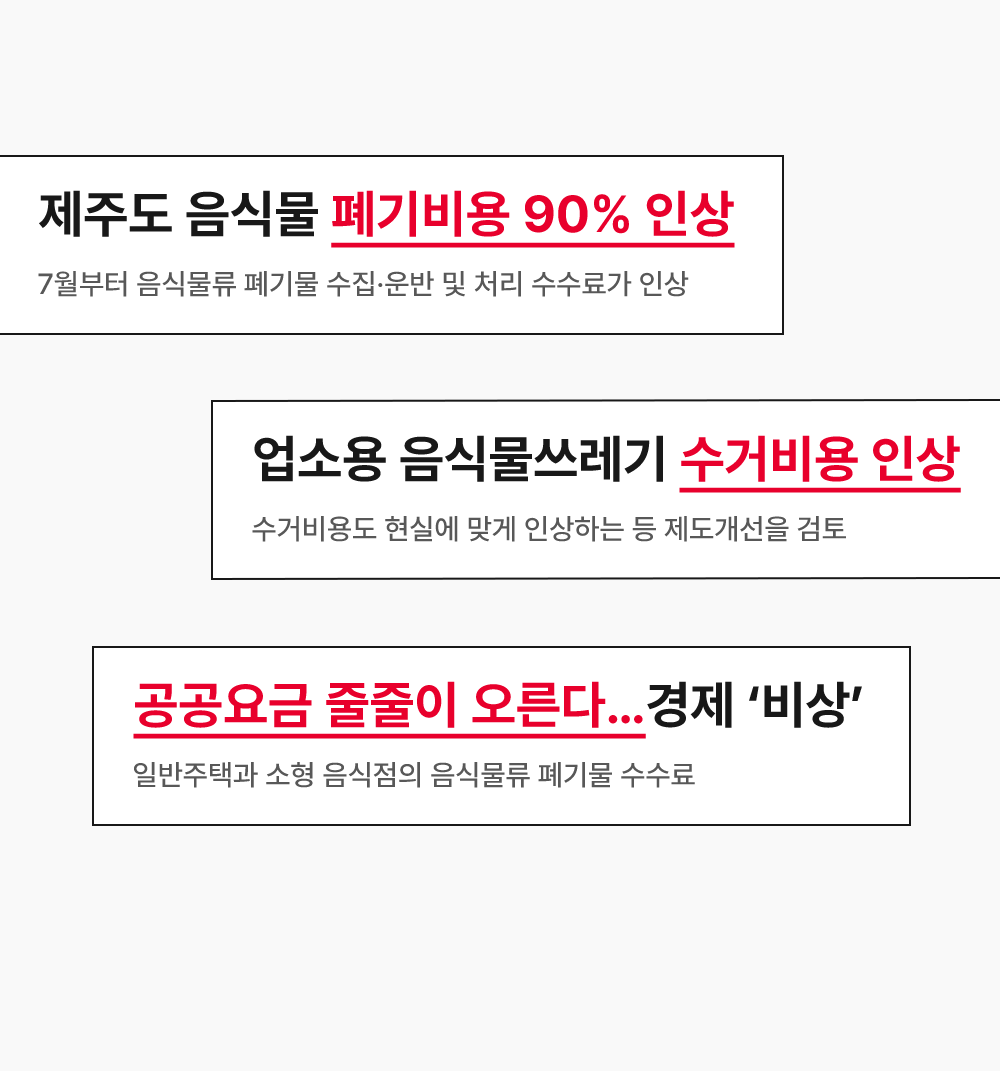 제주도 음식물 폐기비용 90% 인상

7월부터 음식물류 폐기물 수집·운반 및 처리 수수료가 인상

업소용 음식물쓰레기 수거비용 인상

수거비용도 현실에 맞게 인상하는 등 제도개선을 검토

공공요금 줄줄이 오른다...경제 '비상'

일반주택과 소형 음식점의 음식물류 폐기물 수수료