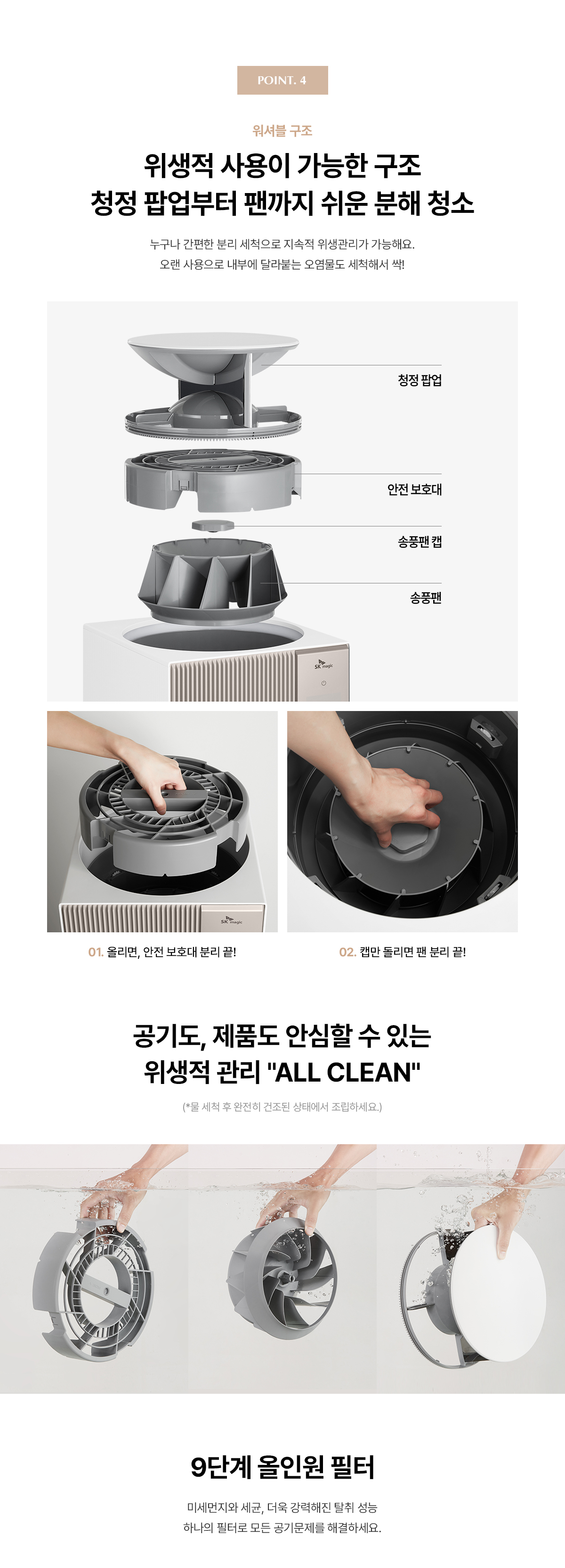 POINT. 4

워셔블 구조

위생적 사용이 가능한 구조
청정 팝업부터 팬까지 쉬운 분해 청소

누구나 간편한 분리 세척으로 지속적 위생관리가 가능해요.
오랜 사용으로 내부에 달라붙는 오염물도 세척해서 싹!

청정 팝업

안전 보호대

송풍팬 캡

송풍팬

SK magic

SK magic

01. 올리면, 안전 보호대 분리 끝!

02. 캡만 돌리면 팬 분리 끝!

공기도, 제품도 안심할 수 있는
위생적 관리 "ALL CLEAN"

(*물 세척 후 완전히 건조된 상태에서 조립하세요.)

9단계 올인원 필터

미세먼지와 세균, 더욱 강력해진 탈취 성능
하나의 필터로 모든 공기문제를 해결하세요.