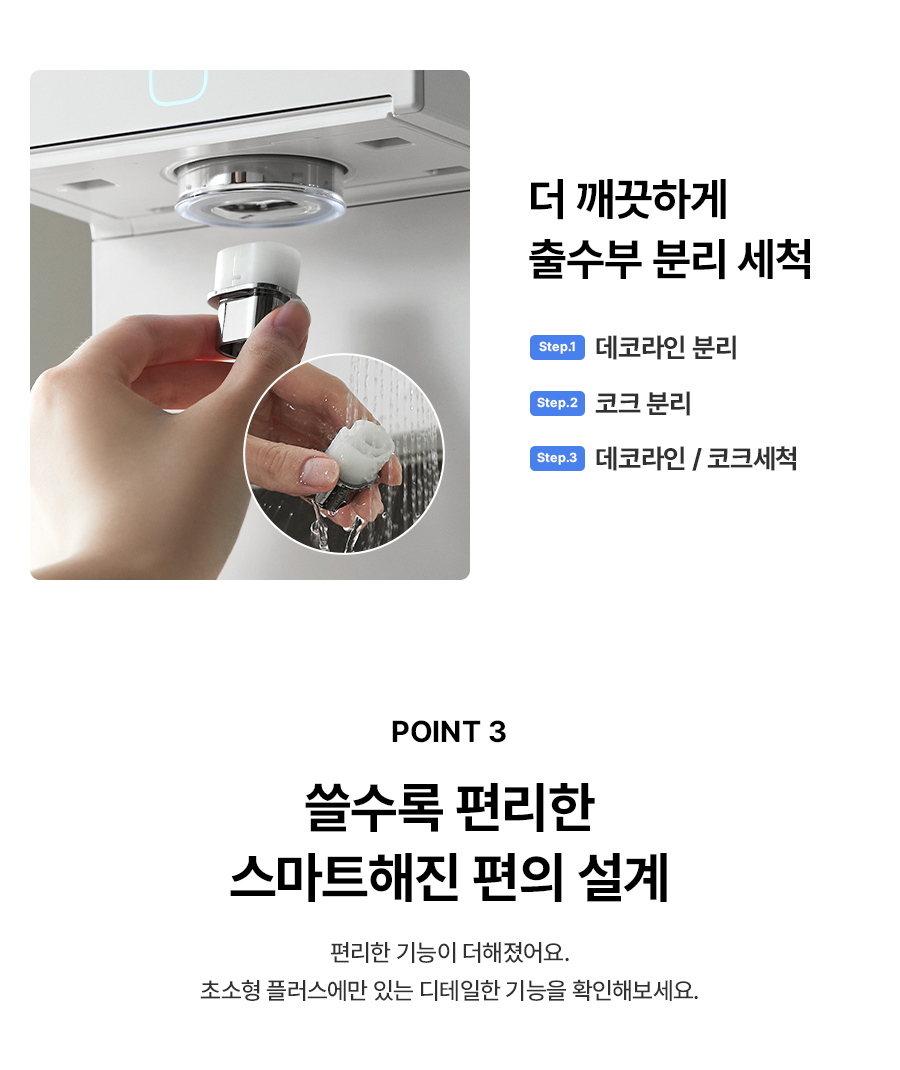 더 깨끗하게
출수부 분리 세척

Step.1 데코라인 분리

Step.2 코크 분리

Step.3 데코라인 / 코크세척

POINT 3

쓸수록 편리한
스마트해진 편의 설계

편리한 기능이 더해졌어요.
초소형 플러스에만 있는 디테일한 기능을 확인해보세요.