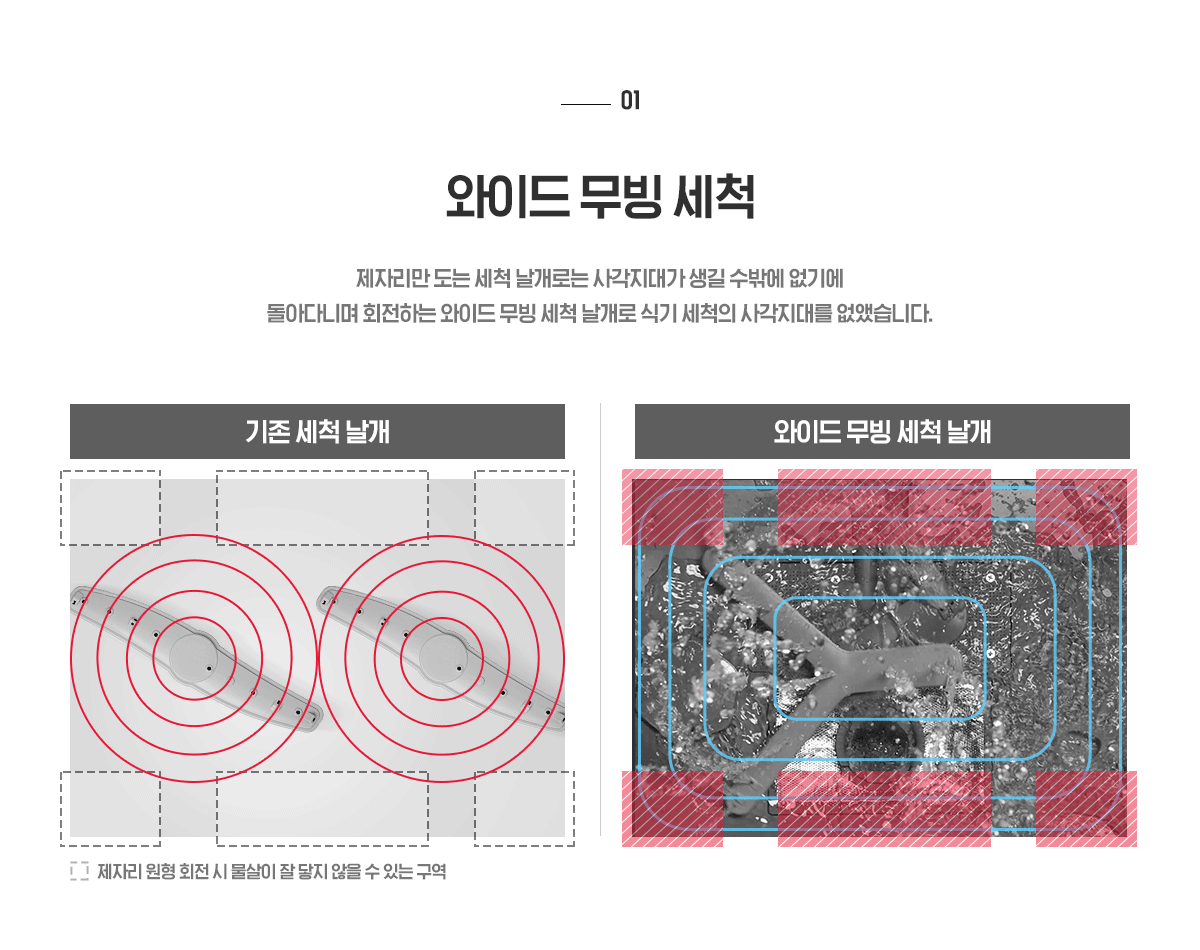 01

와이드 무빙 세척

제자리만 도는 세척 날개로는 사각지대가 생길 수밖에 없기에
돌아다니며 회전하는 와이드 무빙 세척 날개로 식기 세척의 사각지대를 없앴습니다.

기존 세척 날개

와이드 무빙 세척 날개

제자리 원형 회전 시 물살이 잘 닿지 않을 수 있는 구역